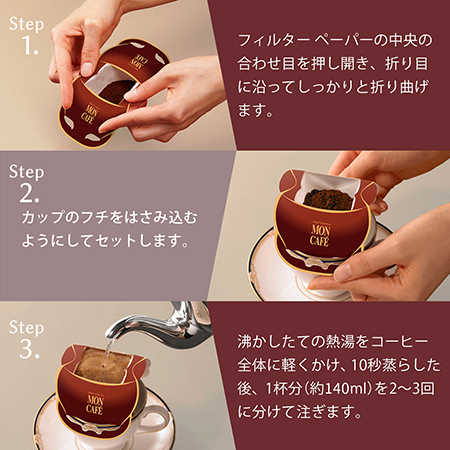 Step
1.

MON CAFÉ

フィルター ペーパーの中央の合わせ目を押し開き、折り目に沿ってしっかりと折り曲げます。

Step
2.

カップのフチをはさみ込むようにしてセットします。

MON CAFÉ

Step
3.

MON CAFÉ

沸かしたての熱湯をコーヒー全体に軽くかけ、10秒蒸らした後、1杯分(約140ml)を2〜3回に分けて注ぎます。